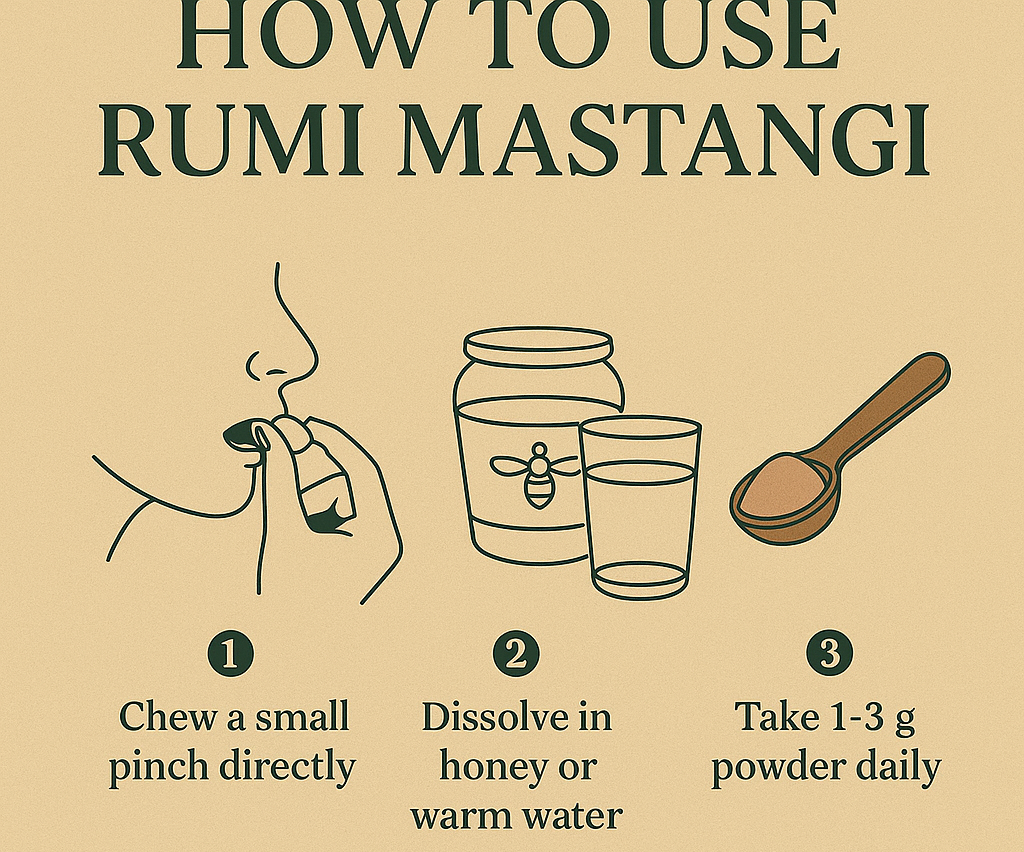 HOW TO USE RUMI MASTANGI

1
Chew a small pinch directly

2
Dissolve in honey or warm water

3
Take 1-3 g powder daily